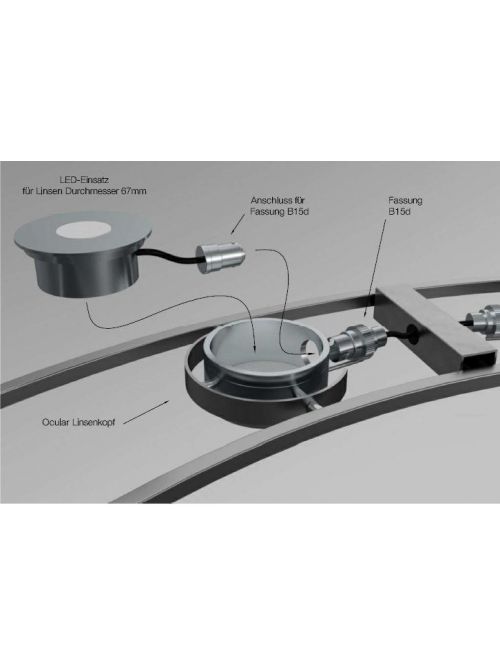 LED-Einsatz
für Linsen Durchmesser 67mm

Anschluss für
Fassung B15d

Fassung
B15d

Ocular Linsenkopf